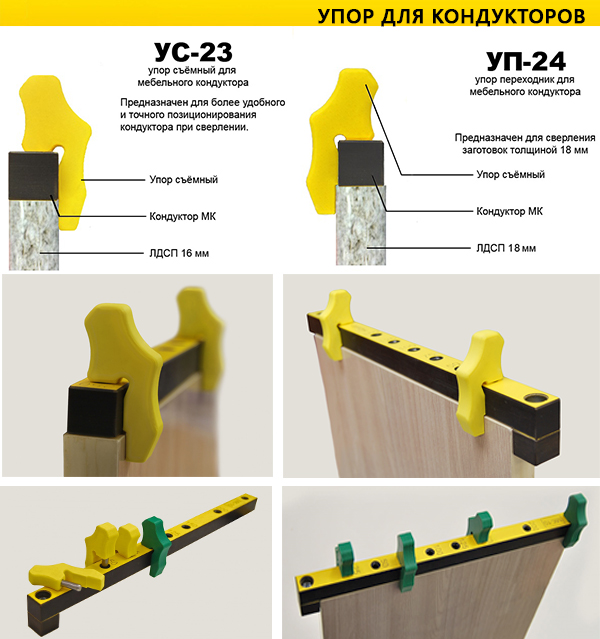 УПОР ДЛЯ КОНДУКТОРОВ

УС-23
упор съёмный для мебельного кондуктора

Предназначен для более удобного и точного позиционирования кондуктора при сверлении.

Упор съёмный

Кондуктор МК

ЛДСП 16 мм

УП-24
упор переходник для мебельного кондуктора

Предназначен для сверления заготовок толщиной 18 мм

Упор съёмный

Кондуктор МК

ЛДСП 18 мм