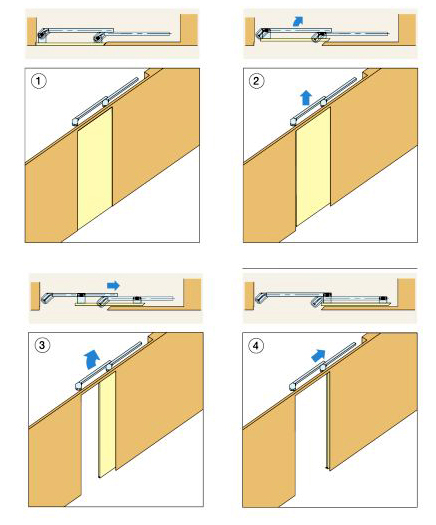 1

2

3

4