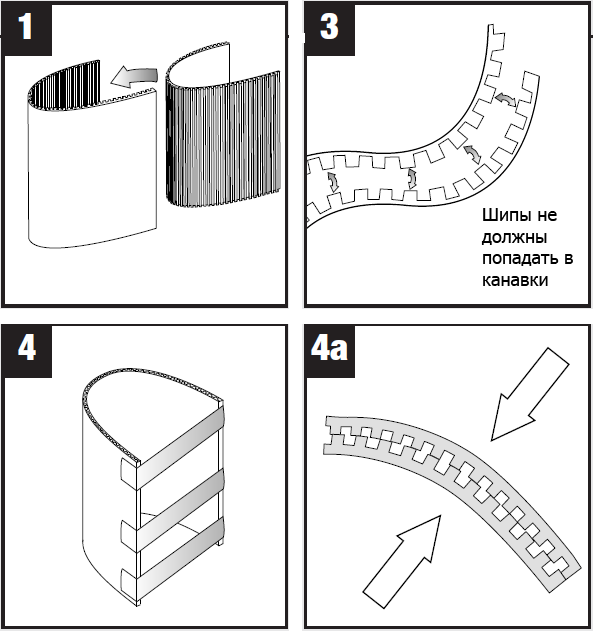 1

3

Шипы не должны попадать в канавки

4

4a