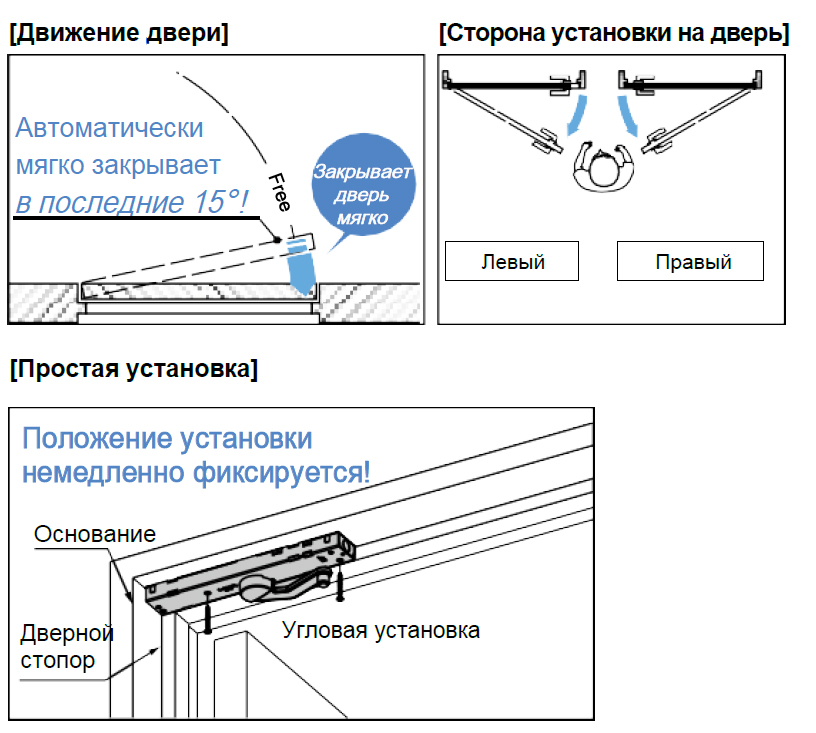 [Движение двери]

Автоматически мягко закрывает в последние 15°!

Free

Закрывает дверь мягко

[Сторона установки на дверь]

Левый

Правый

[Простая установка]

Положение установки немедленно фиксируется!

Основание

Дверной стопор

Угловая установка